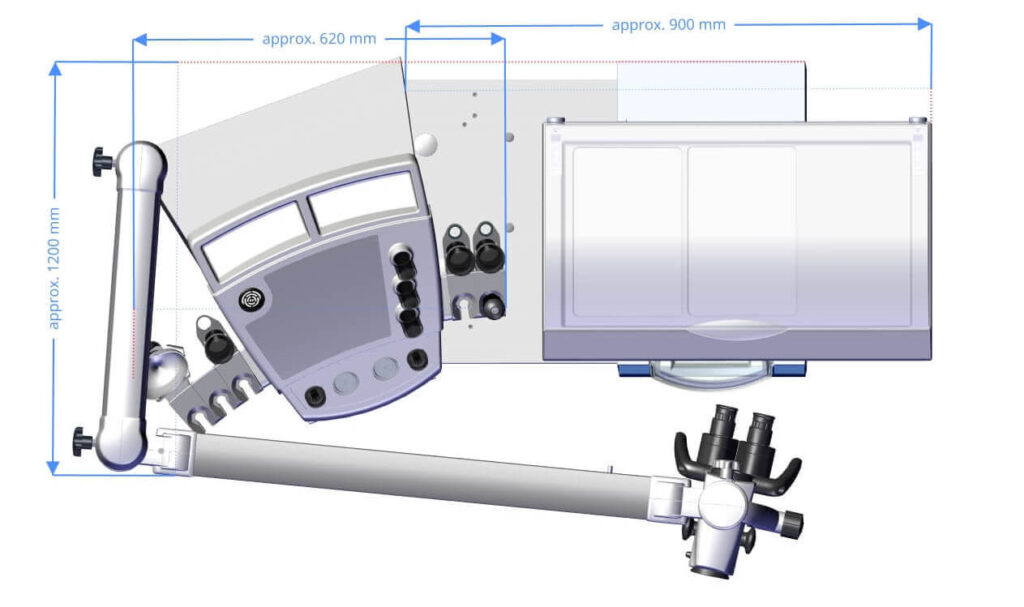 approx. 620 mm

approx. 900 mm

approx. 1200 mm